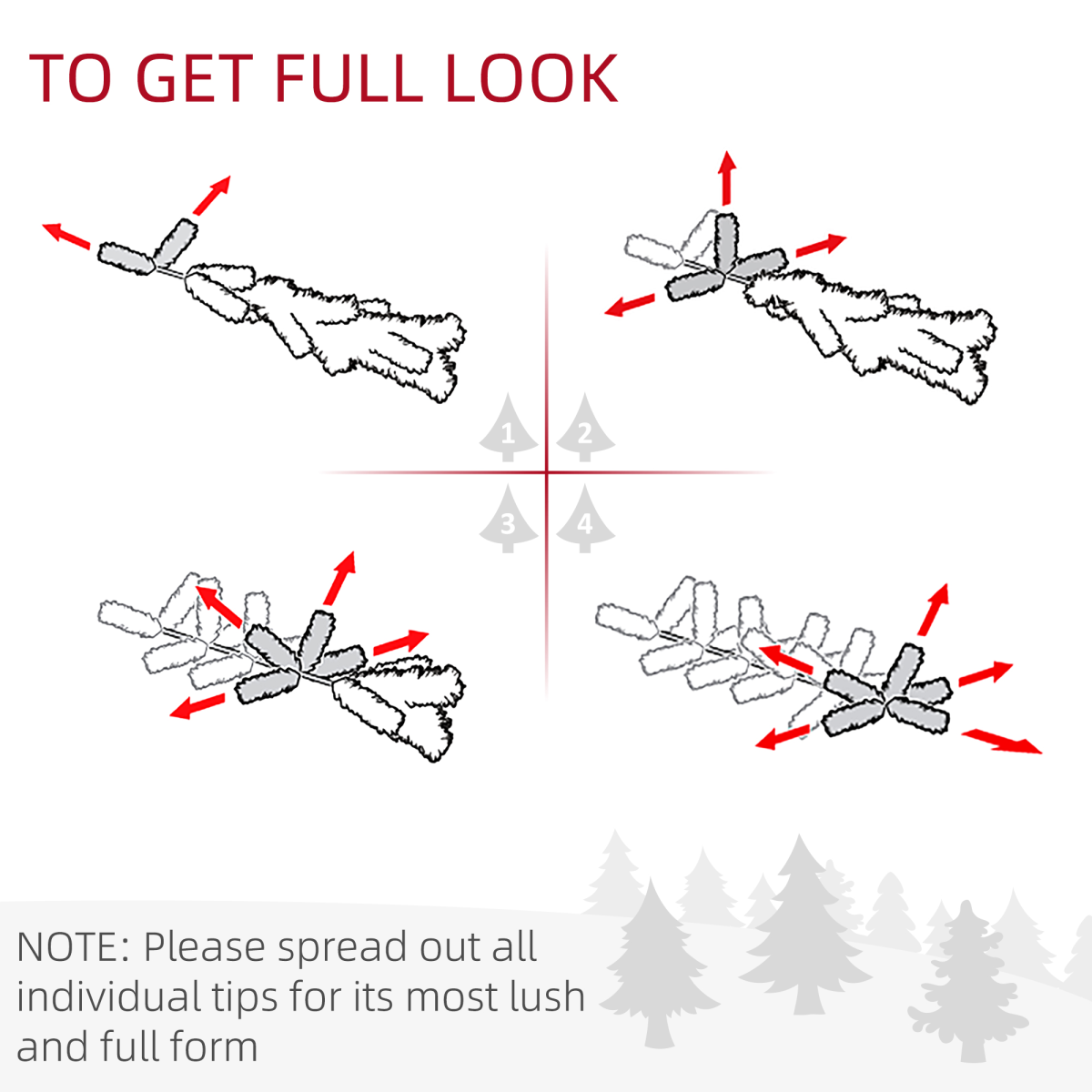 TO GET FULL LOOK

1 2 3 4

NOTE: Please spread out all individual tips for its most lush and full form